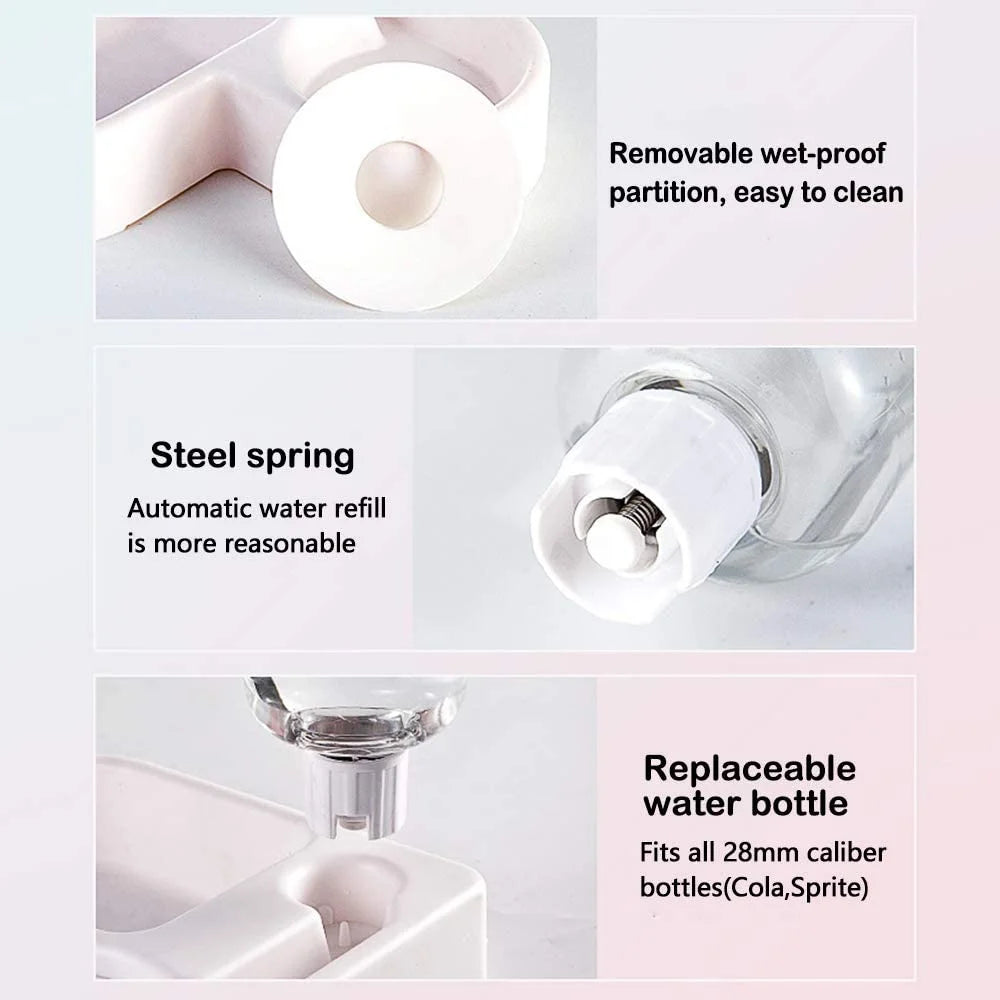 Removable wet-proof partition, easy to clean

Steel spring

Automatic water refill is more reasonable

Replaceable water bottle

Fits all 28mm caliber bottles(Cola,Sprite)